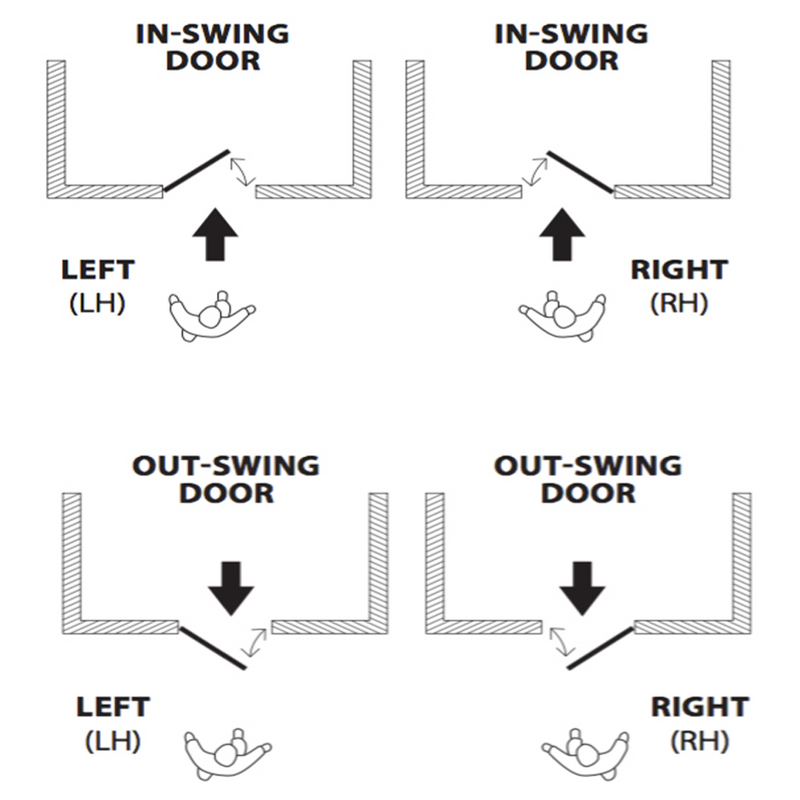 IN-SWING
DOOR

LEFT
(LH)

IN-SWING
DOOR

RIGHT
(RH)

OUT-SWING
DOOR

LEFT
(LH)

OUT-SWING
DOOR

RIGHT
(RH)