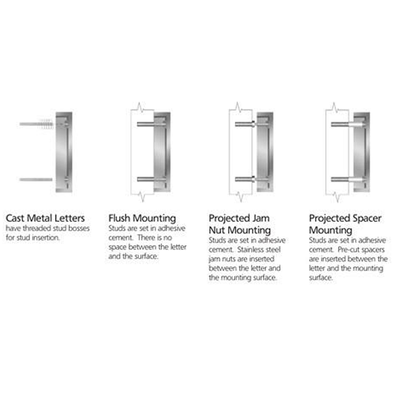 Cast Metal Letters
have threaded stud bosses for stud insertion.

Flush Mounting
Studs are set in adhesive cement.  There is no space between the letter and the surface.

Projected Jam Nut Mounting
Studs are set in adhesive cement.  Stainless steel jam nuts are inserted between the letter and the mounting surface.

Projected Spacer Mounting
Studs are set in adhesive cement.  Pre-cut spacers are inserted between the letter and the mounting surface.